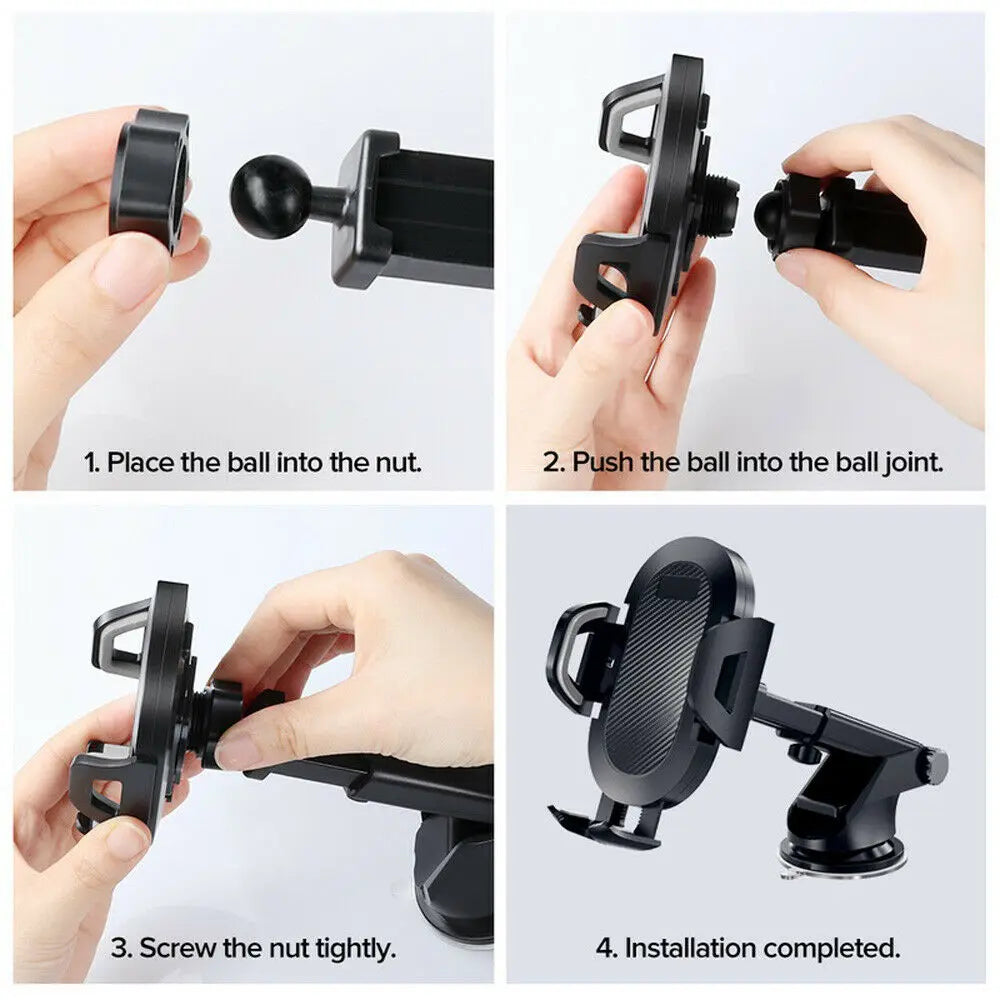 1. Place the ball into the nut.

2. Push the ball into the ball joint.

3. Screw the nut tightly.

4. Installation completed.